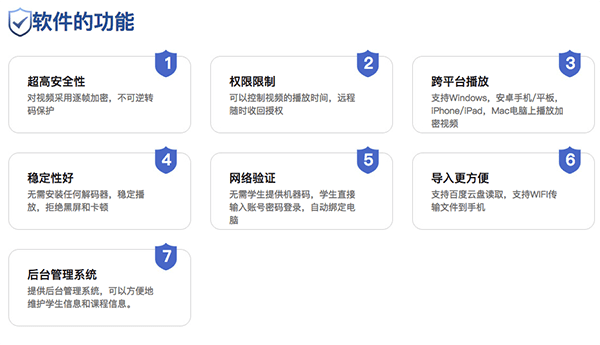 软件的功能

1
超高安全性
对视频采用逐帧加密，不可逆转码保护

2
权限限制
可以控制视频的播放时间，远程随时收回授权

3
跨平台播放
支持Windows，安卓手机/平板，iPhone/iPad，Mac电脑上播放加密视频

4
稳定性好
无需安装任何解码器，稳定播放，拒绝黑屏和卡顿

5
网络验证
无需学生提供机器码，学生直接输入账号密码登录，自动绑定电脑

6
导入更方便
支持百度云盘读取，支持WIFI传输文件到手机

7
后台管理系统
提供后台管理系统，可以方便地维护学生信息和课程信息。